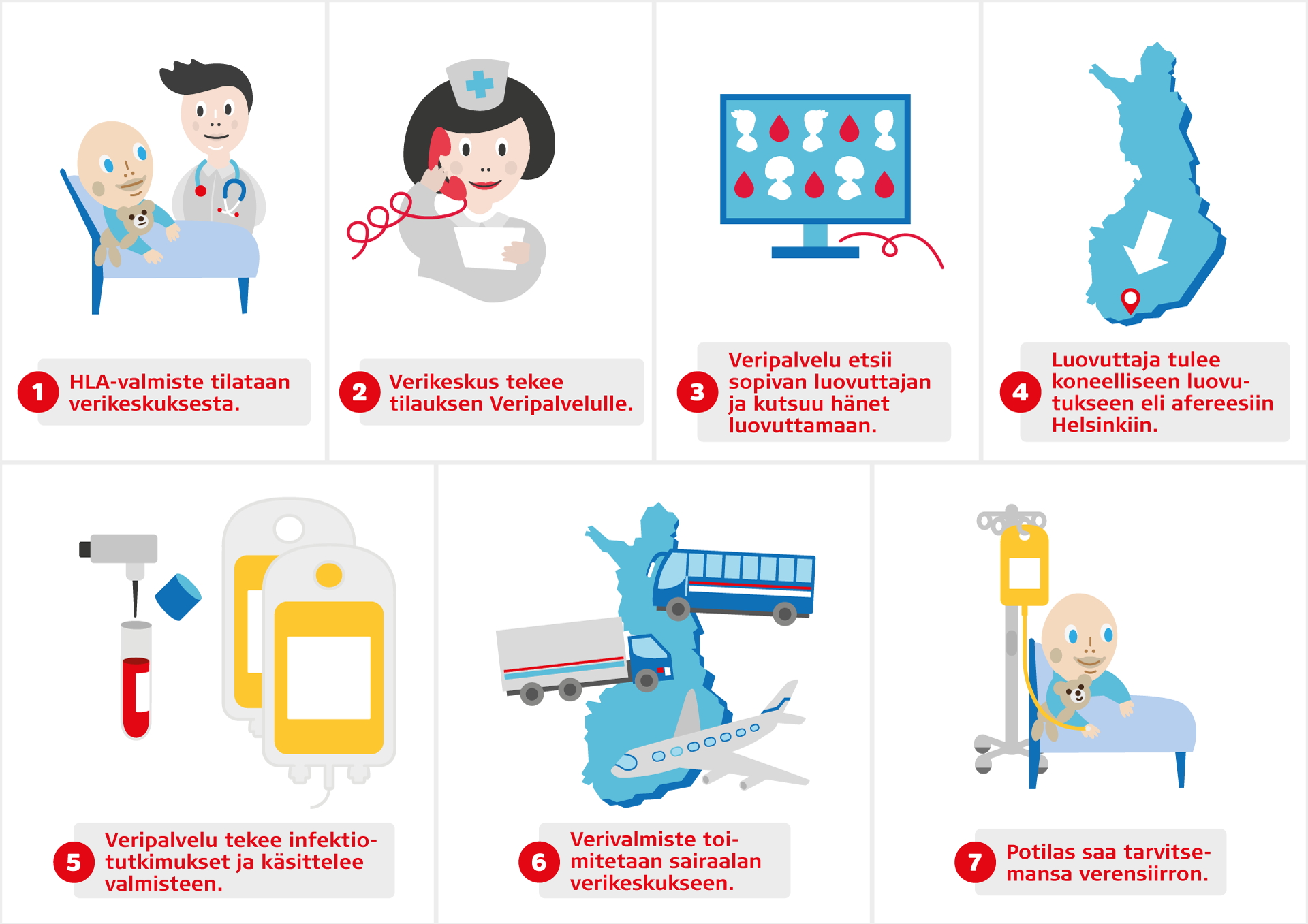 1 HLA-valmiste tilataan verikeskuksesta.

2 Verikeskus tekee tilauksen Veripalvelulle.

3 Veripalvelu etsii sopivan luovuttajan ja kutsuu hänet luovuttamaan.

4 Luovuttaja tulee koneelliseen luovutukseen eli afereesiin Helsinkiin.

5 Veripalvelu tekee infektiotutkimukset ja käsittelee valmisteen.

6 Verivalmiste toimitetaan sairaalan verikeskukseen.

7 Potilas saa tarvitsemansa verensiirron.